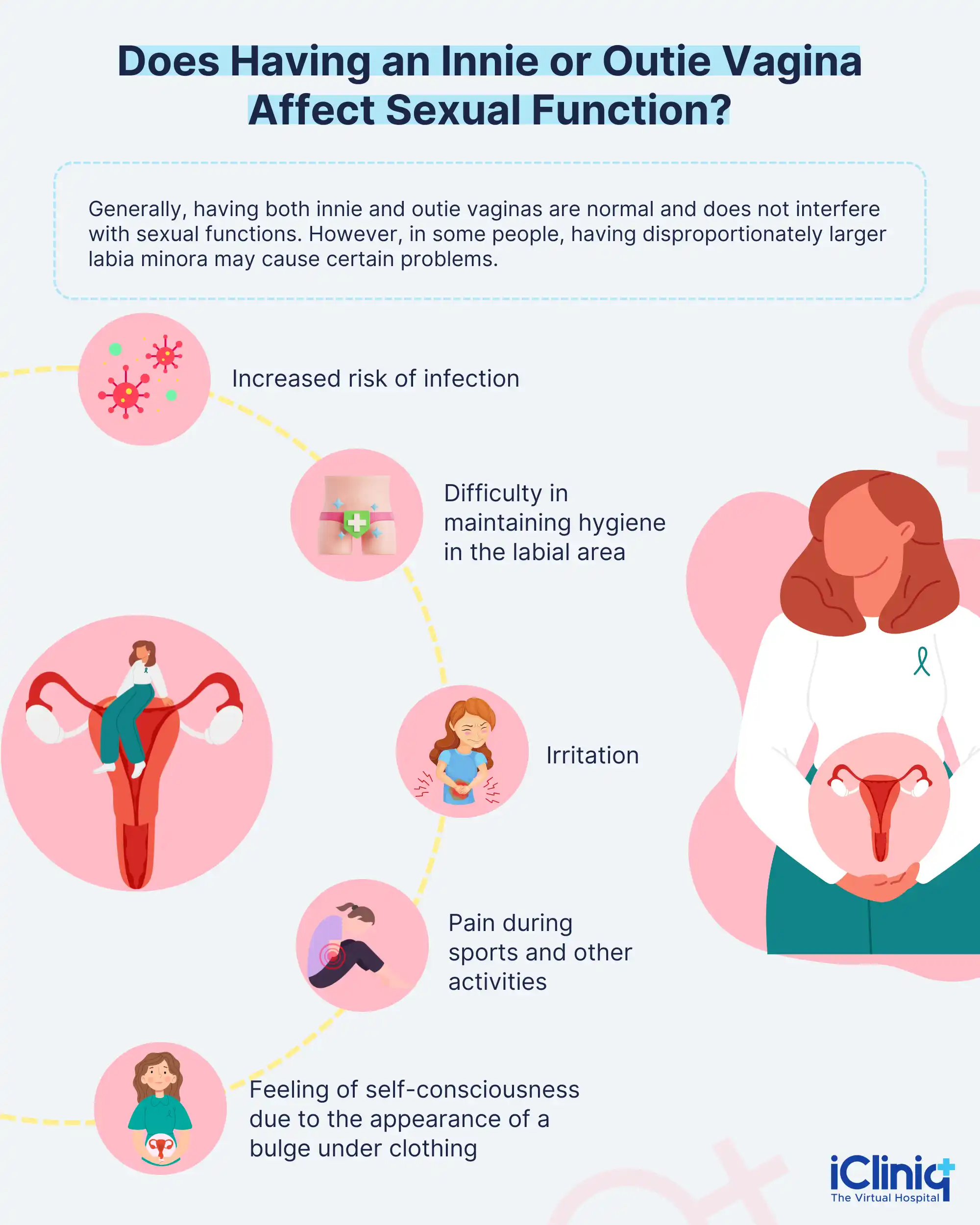 Does Having an Innie or Outie Vagina Affect Sexual Function?

Generally, having both innie and outie vaginas are normal and does not interfere with sexual functions. However, in some people, having disproportionately larger labia minora may cause certain problems.

Increased risk of infection

Difficulty in maintaining hygiene in the labial area

Irritation

Pain during sports and other activities

Feeling of self-consciousness due to the appearance of a bulge under clothing

iCliniq
The Virtual Hospital